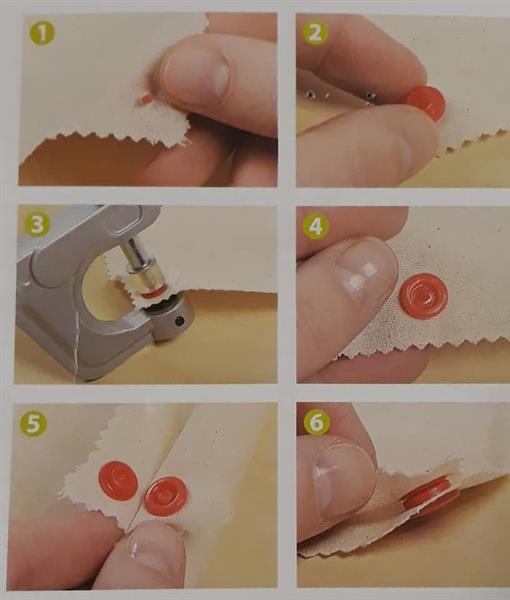 1
2
3
4
5
6